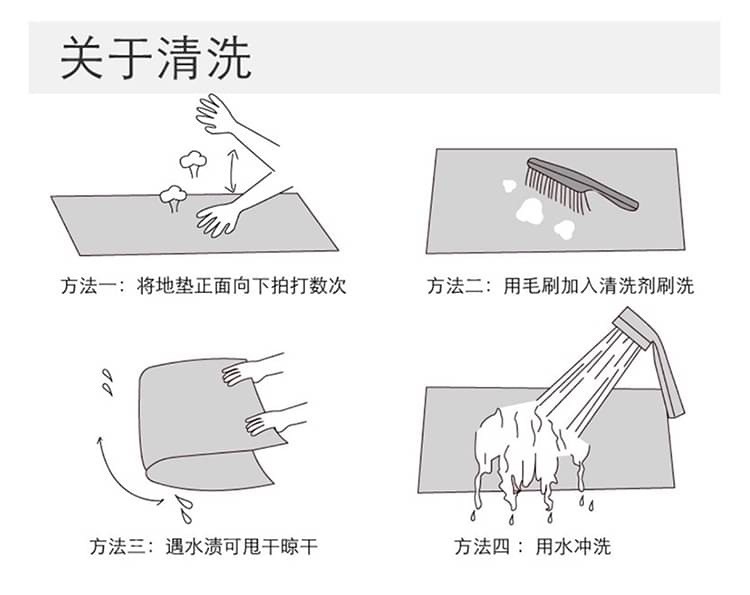 关于清洗

方法一：将地垫正面向下拍打数次

方法二：用毛刷加入清洗剂刷洗

方法三：遇水渍可甩干晾干

方法四：用水冲洗