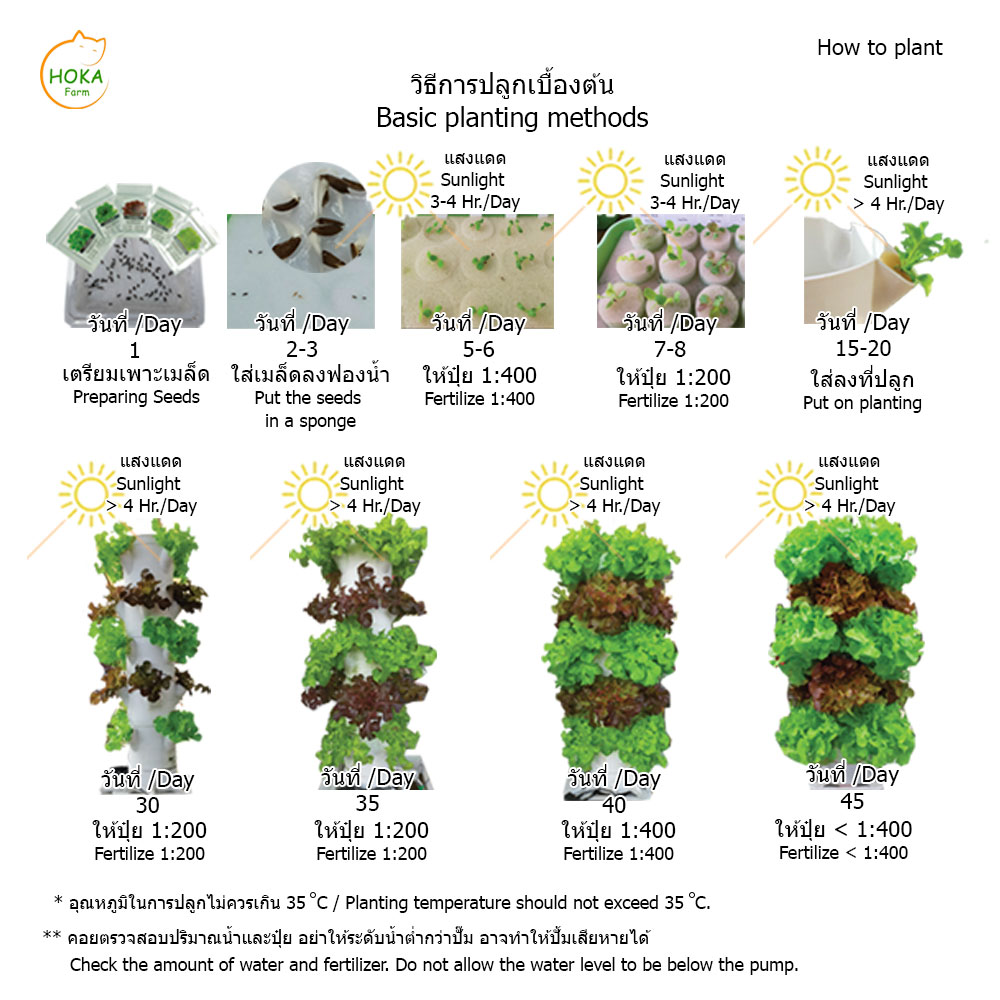 HOKA Farm

How to plant

วิธีการปลูกเบื้องต้น
Basic planting methods

วันที่ /Day
1
เตรียมเพาะเมล็ด
Preparing Seeds

วันที่ /Day
2-3
ใส่เมล็ดลงฟองน้ำ
Put the seeds in a sponge

แสงแดด
Sunlight
3-4 Hr./Day
วันที่ /Day
5-6
ให้ปุ๋ย 1:400
Fertilize 1:400

แสงแดด
Sunlight
3-4 Hr./Day
วันที่ /Day
7-8
ให้ปุ๋ย 1:200
Fertilize 1:200

แสงแดด
Sunlight
> 4 Hr./Day
วันที่ /Day
15-20
ใส่ลงที่ปลูก
Put on planting

แสงแดด
Sunlight
> 4 Hr./Day
วันที่ /Day
30
ให้ปุ๋ย 1:200
Fertilize 1:200

แสงแดด
Sunlight
> 4 Hr./Day
วันที่ /Day
35
ให้ปุ๋ย 1:200
Fertilize 1:200

แสงแดด
Sunlight
> 4 Hr./Day
วันที่ /Day
40
ให้ปุ๋ย 1:400
Fertilize 1:400

แสงแดด
Sunlight
> 4 Hr./Day
วันที่ /Day
45
ให้ปุ๋ย < 1:400
Fertilize < 1:400

* อุณหภูมิในการปลูกไม่ควรเกิน 35 °C / Planting temperature should not exceed 35 °C.

** คอยตรวจสอบปริมาณน้ำและปุ๋ย อย่าให้ระดับน้ำต่ำกว่าปั๊ม อาจทำให้ปั๊มเสียหายได้
Check the amount of water and fertilizer. Do not allow the water level to be below the pump.