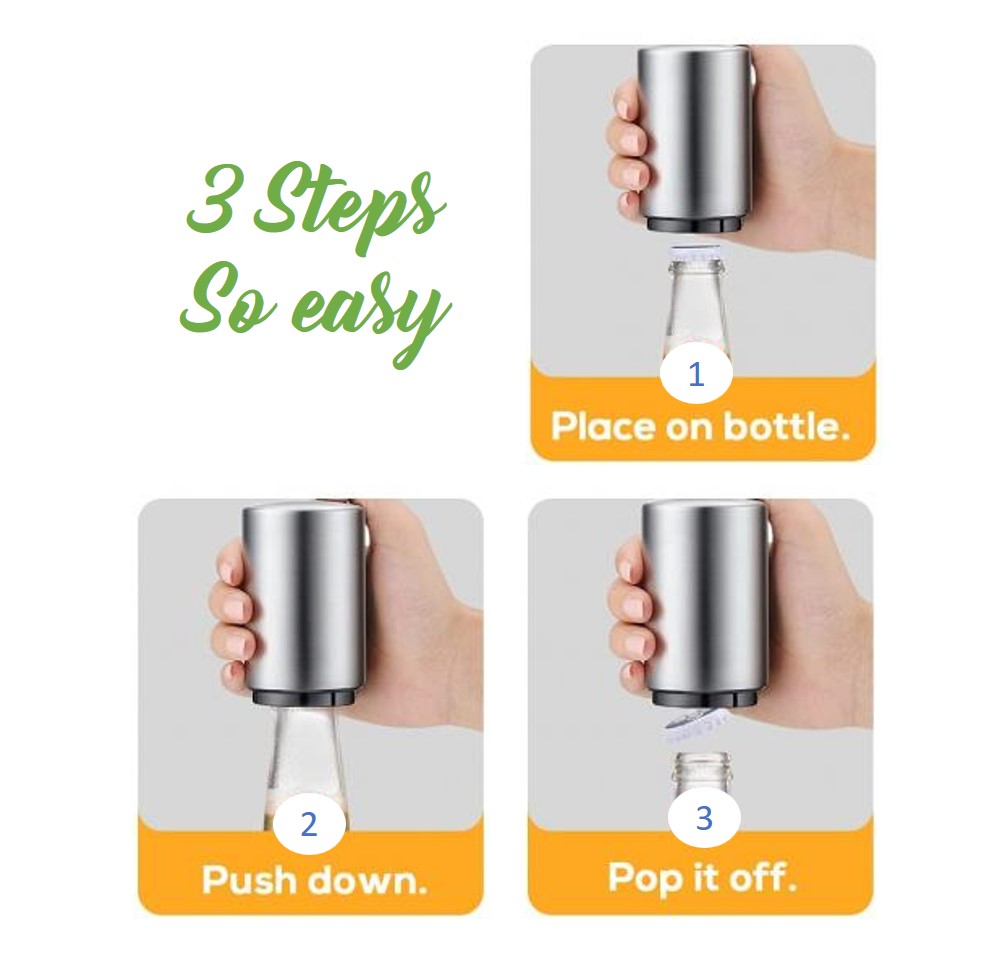 3 Steps
So easy

1
Place on bottle.

2
Push down.

3
Pop it off.