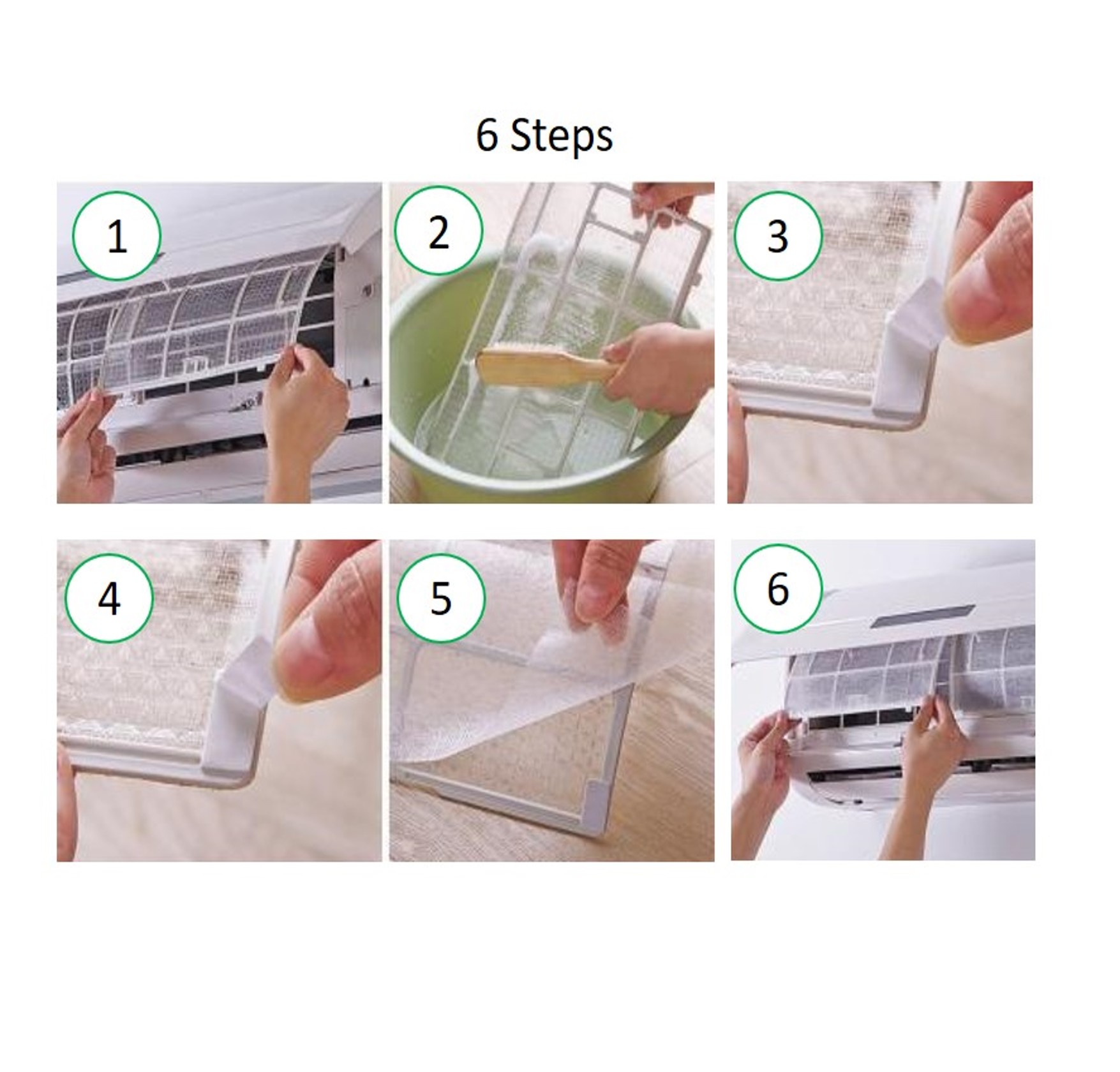 6 Steps

1

2

3

4

5

6