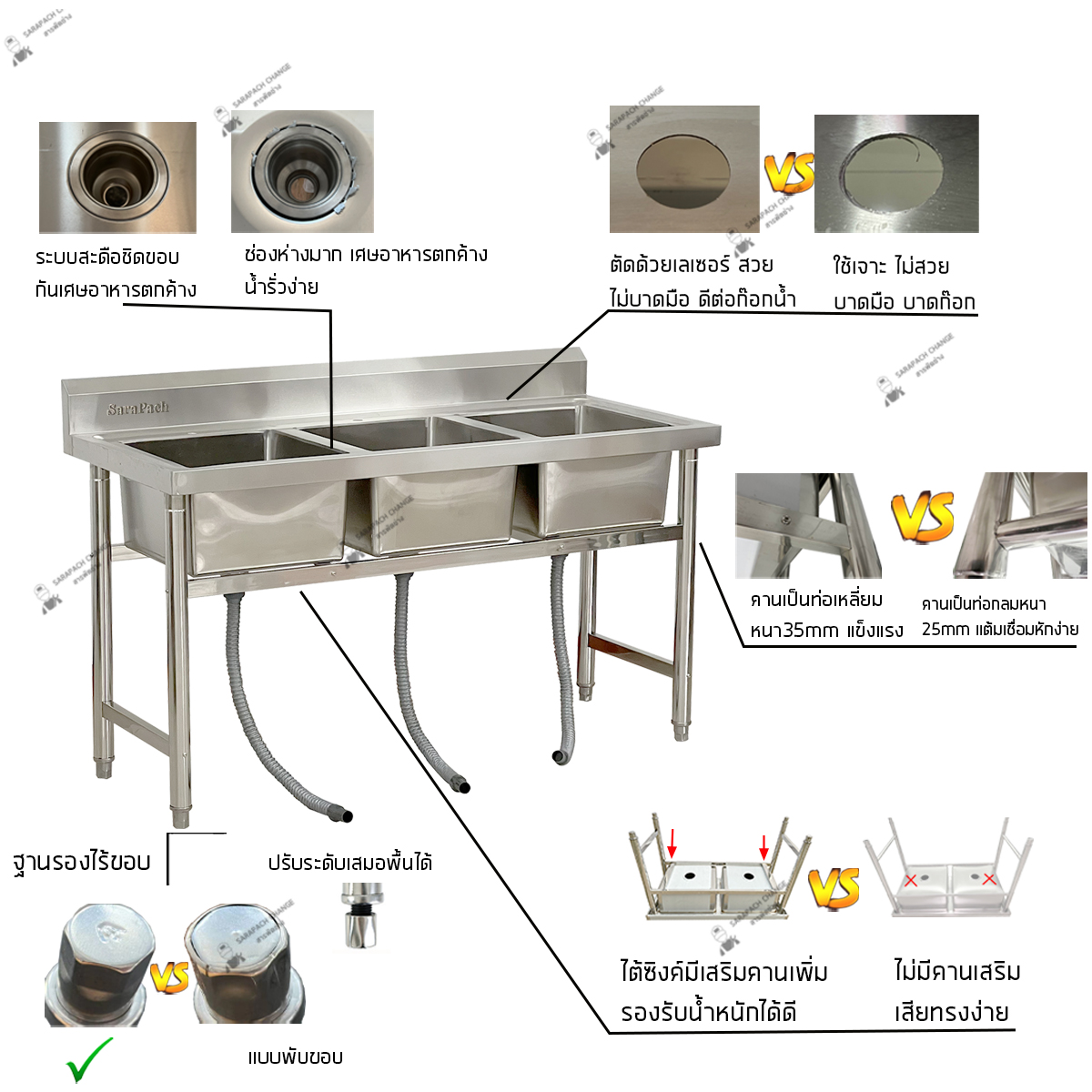 SARAPACH CHANGE

ระบบสะดือชิดขอบ กันเศษอาหารตกค้าง

ช่องห่างมาก เศษอาหารตกค้าง น้ำรั่วง่าย

VS

ตัดด้วยเลเซอร์ สวย ไม่บาดมือ ดีต่อก๊อกน้ำ

ใช้เจาะ ไม่สวย บาดมือ บาดก๊อก

SaraPach

VS

คานเป็นท่อเหลี่ยม หนา35mm แข็งแรง

คานเป็นท่อกลมหนา 25mm แต้มเชื่อมหักง่าย

ฐานรองไร้ขอบ

ปรับระดับเสมอพื้นได้

VS

แบบพับขอบ

VS

ใต้ซิงค์มีเสริมคานเพิ่ม รองรับน้ำหนักได้ดี

ไม่มีคานเสริม เสียทรงง่าย