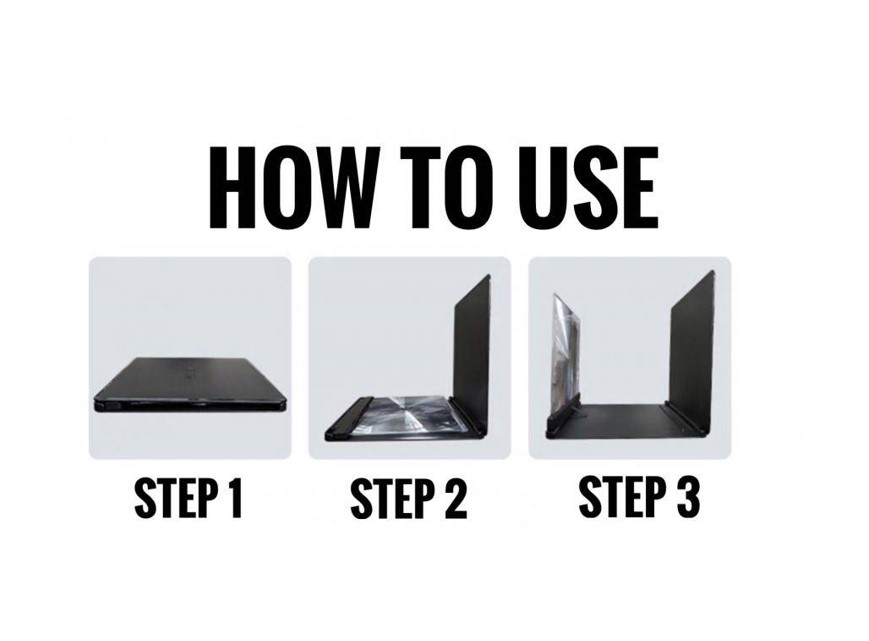 HOW TO USE

STEP 1

STEP 2

STEP 3