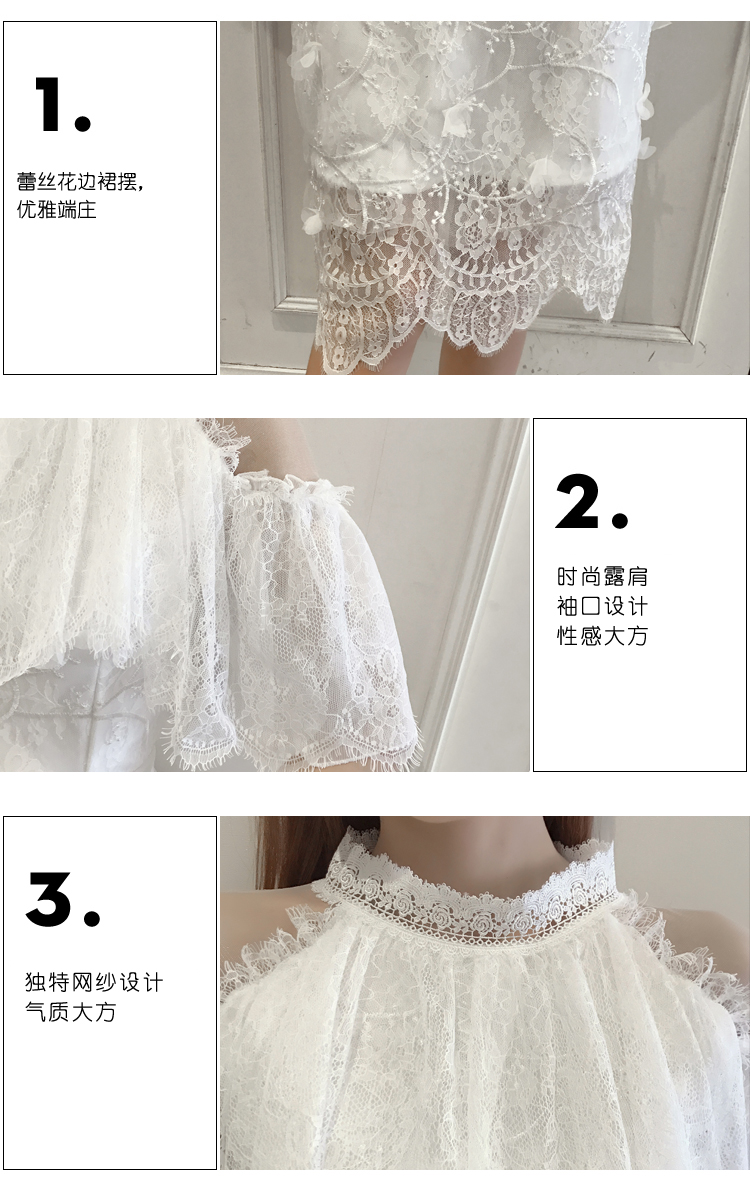 1.

蕾丝花边裙摆，
优雅端庄

2.

时尚露肩
袖口设计
性感大方

3.

独特网纱设计
气质大方